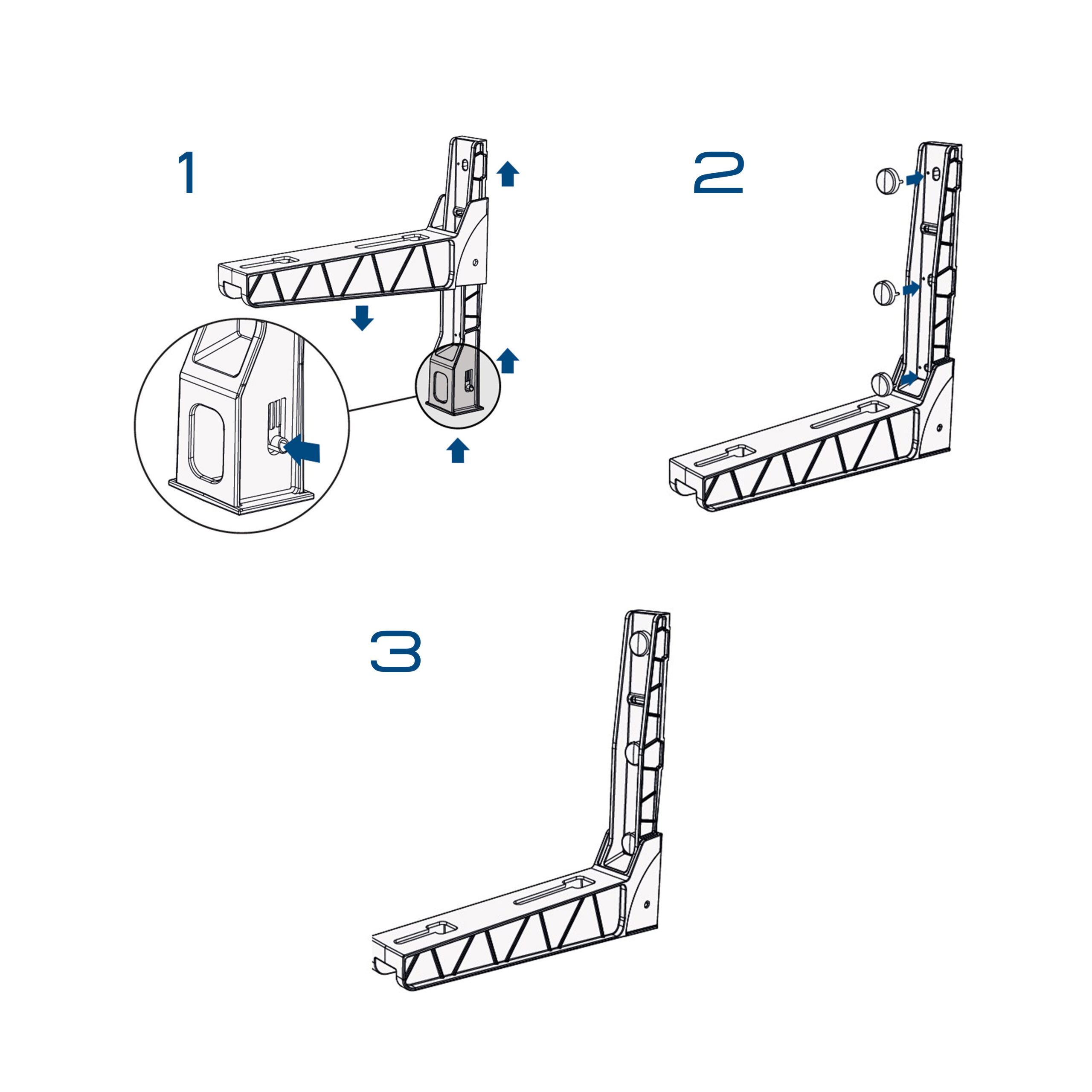 1

2

3