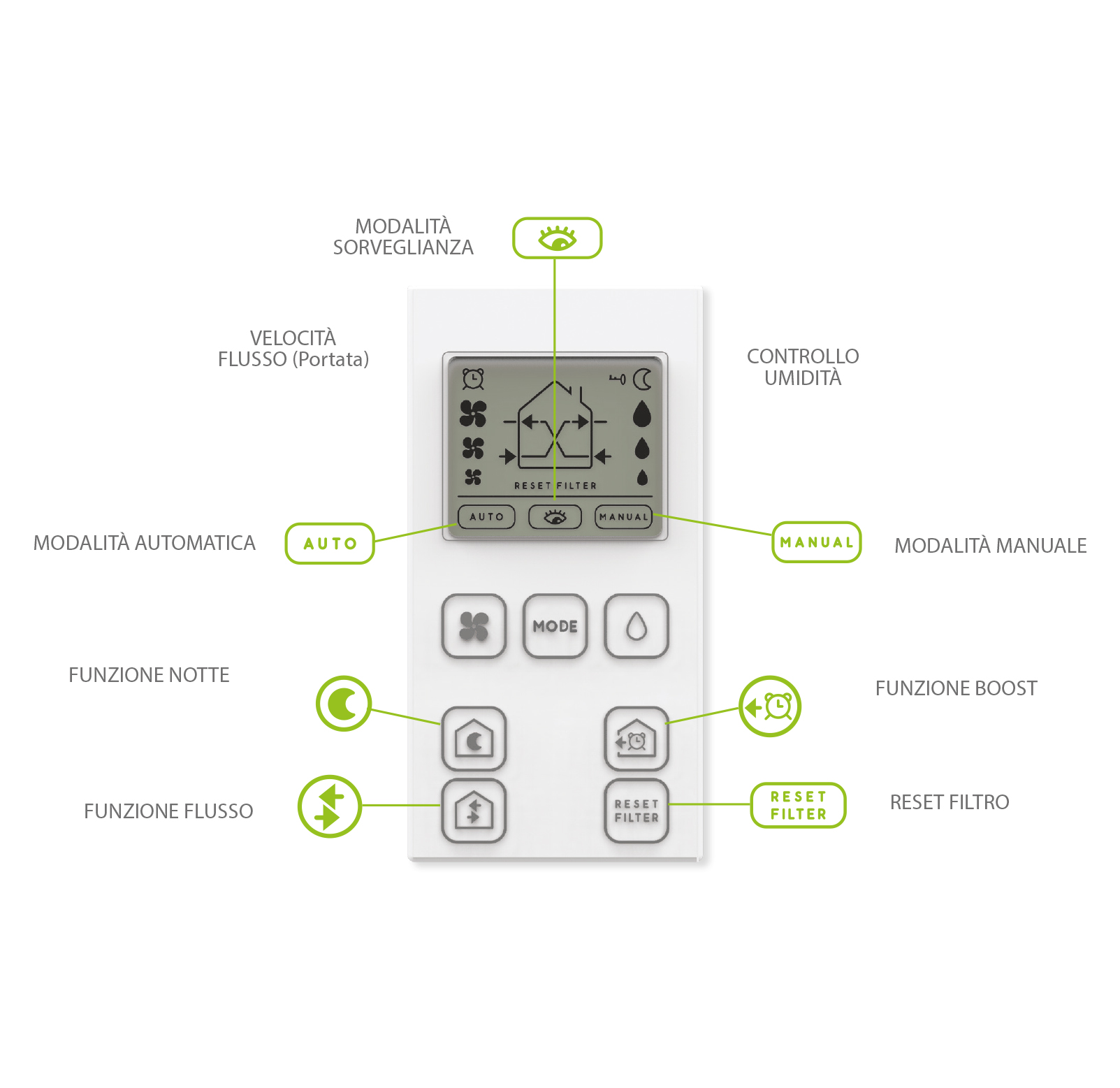 MODALITÀ SORVEGLIANZA

VELOCITÀ FLUSSO (Portata)

CONTROLLO UMIDITÀ

RESET FILTER

AUTO

MANUAL

MODALITÀ AUTOMATICA

AUTO

MANUAL

MODALITÀ MANUALE

MODE

FUNZIONE NOTTE

FUNZIONE BOOST

FUNZIONE FLUSSO

RESET FILTER

RESET FILTER

RESET FILTRO